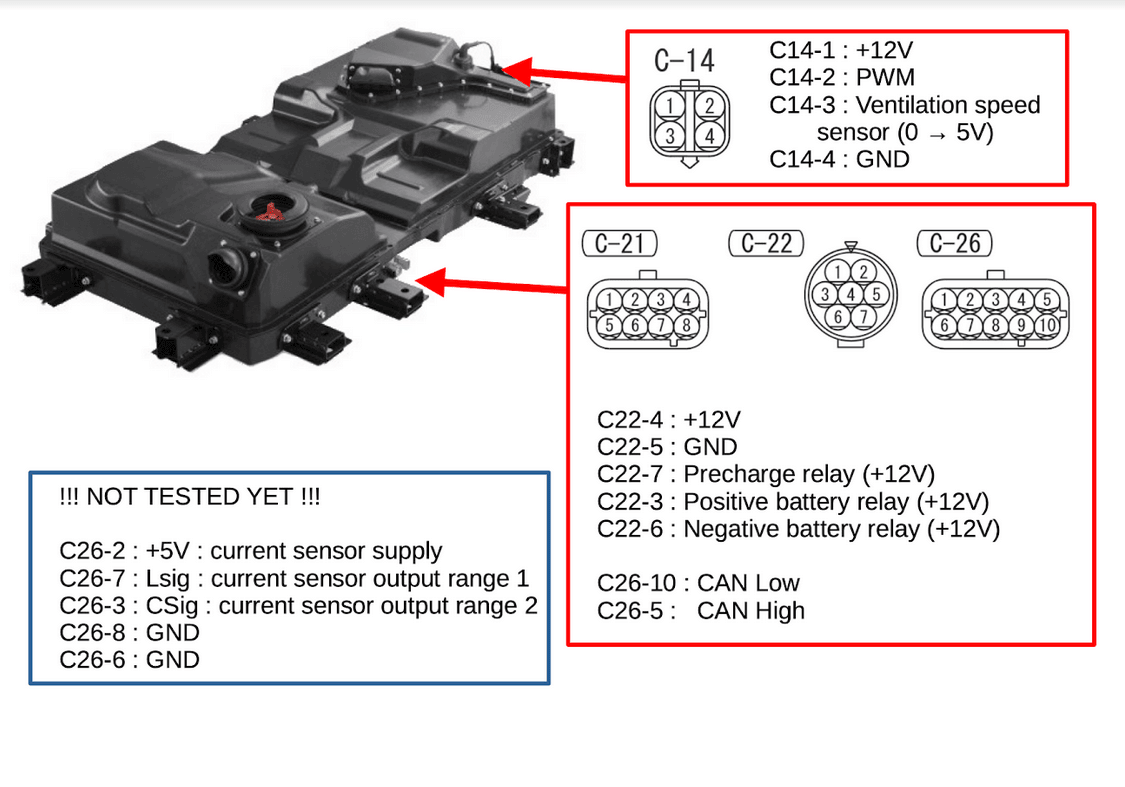 C-14
1 2
3 4

C14-1 : +12V
C14-2 : PWM
C14-3 : Ventilation speed sensor (0 → 5V)
C14-4 : GND

C-21
1 2 3 4
5 6 7 8

C-22
1 2
3 4 5
6 7

C-26
1 2 3 4 5
6 7 8 9 10

C22-4 : +12V
C22-5 : GND
C22-7 : Precharge relay (+12V)
C22-3 : Positive battery relay (+12V)
C22-6 : Negative battery relay (+12V)

C26-10 : CAN Low
C26-5 : CAN High

!!! NOT TESTED YET !!!

C26-2 : +5V : current sensor supply
C26-7 : Lsig : current sensor output range 1
C26-3 : CSig : current sensor output range 2
C26-8 : GND
C26-6 : GND